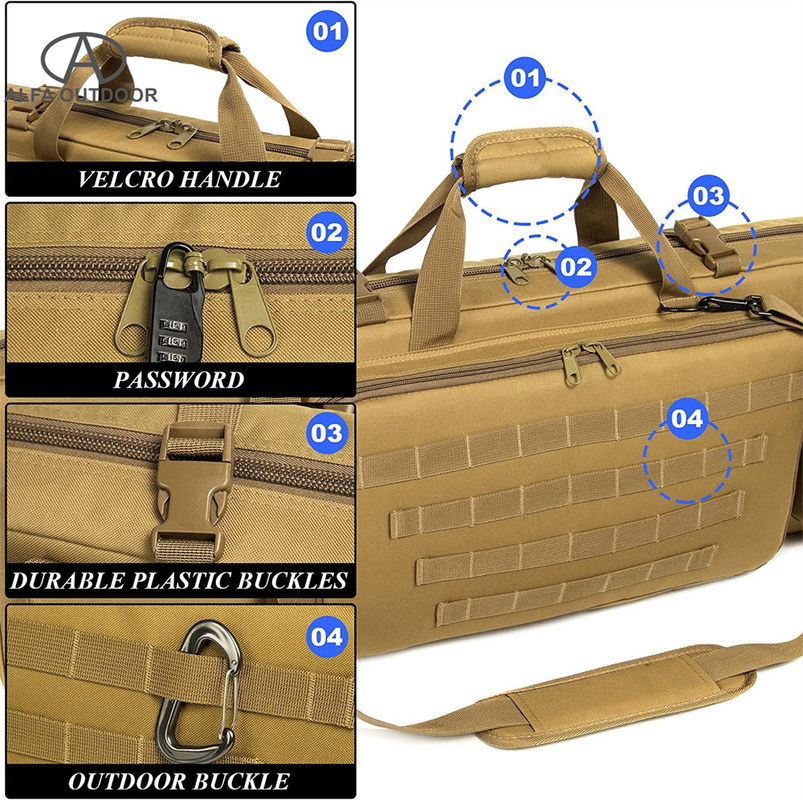 ALFA OUTDOOR

01
VELCRO HANDLE

02
PASSWORD

03
DURABLE PLASTIC BUCKLES

04
OUTDOOR BUCKLE

01

02

03

04